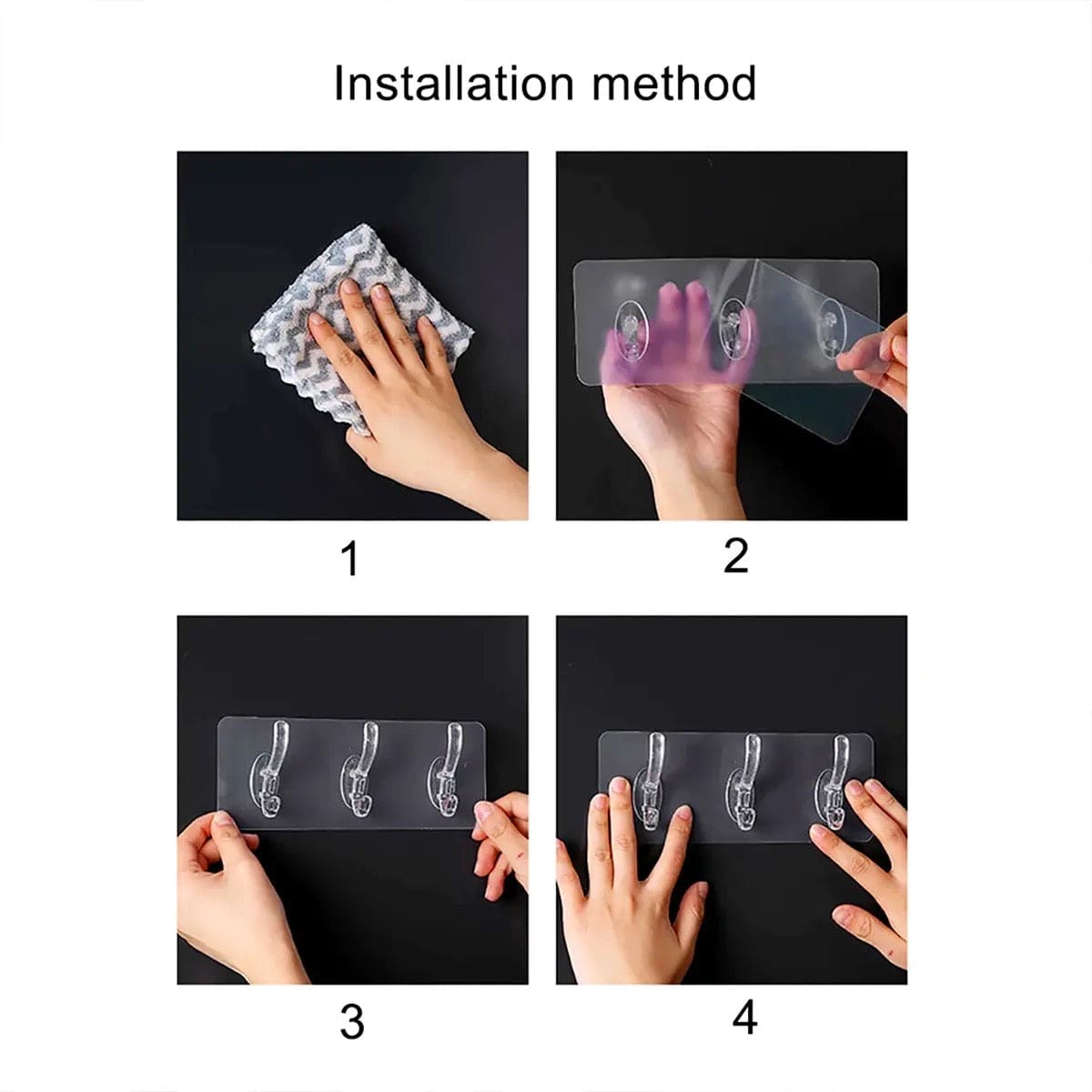 Installation method

1

2

3

4