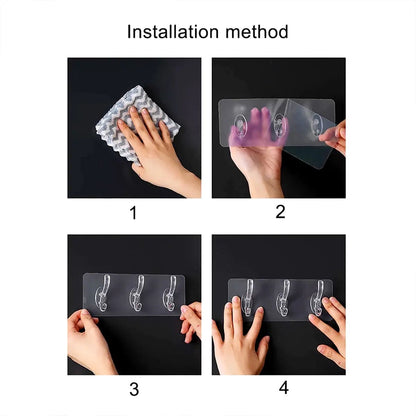 Installation method

1

2

3

4