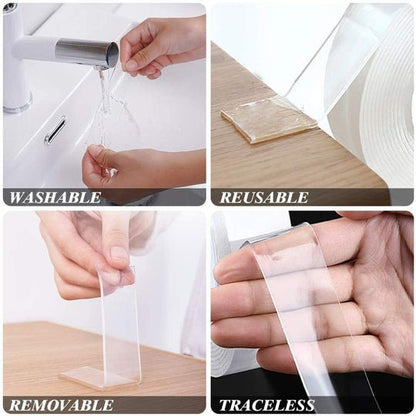 WASHABLE

REUSABLE

REMOVABLE

TRACELESS